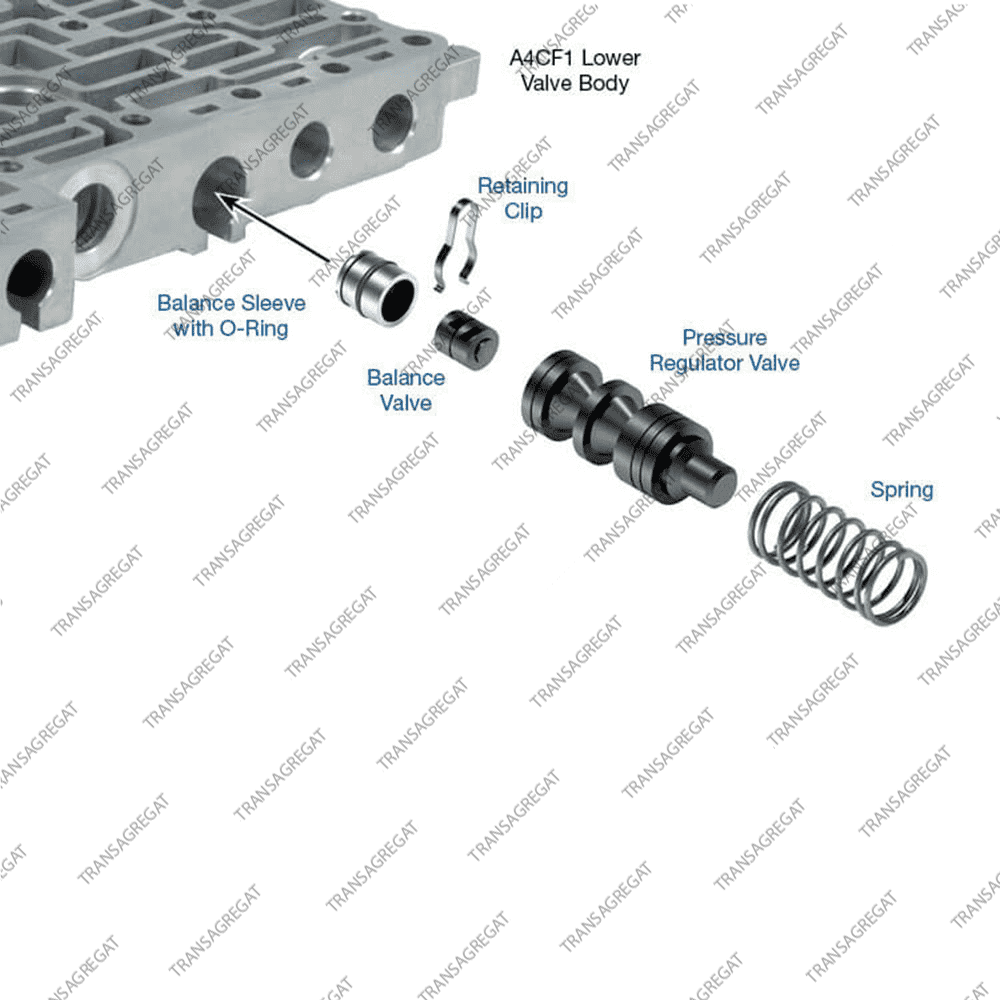 A4CF1 Lower Valve Body

Retaining Clip

Balance Sleeve with O-Ring

Balance Valve

Pressure Regulator Valve

Spring

TRANSAGREGAT