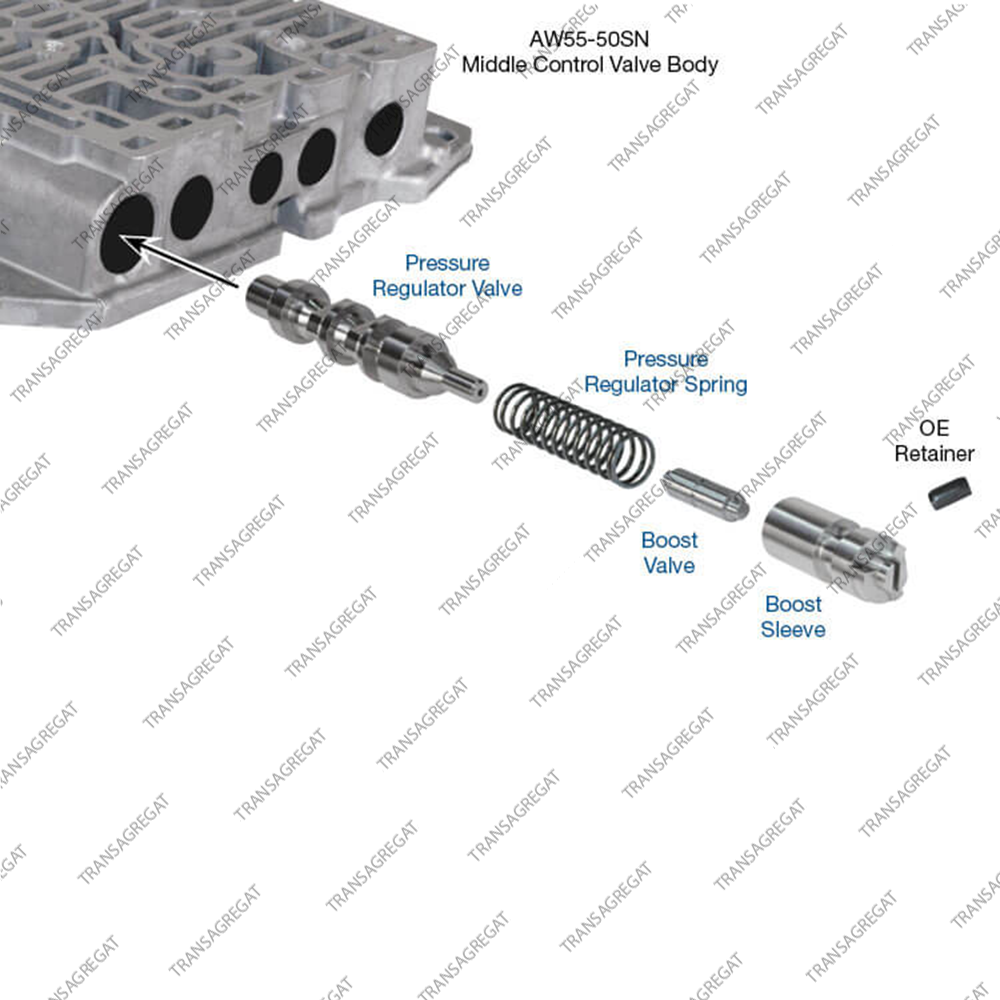 AW55-50SN
Middle Control Valve Body

Pressure Regulator Valve

Pressure Regulator Spring

OE Retainer

Boost Valve

Boost Sleeve

TRANSAGREGAT