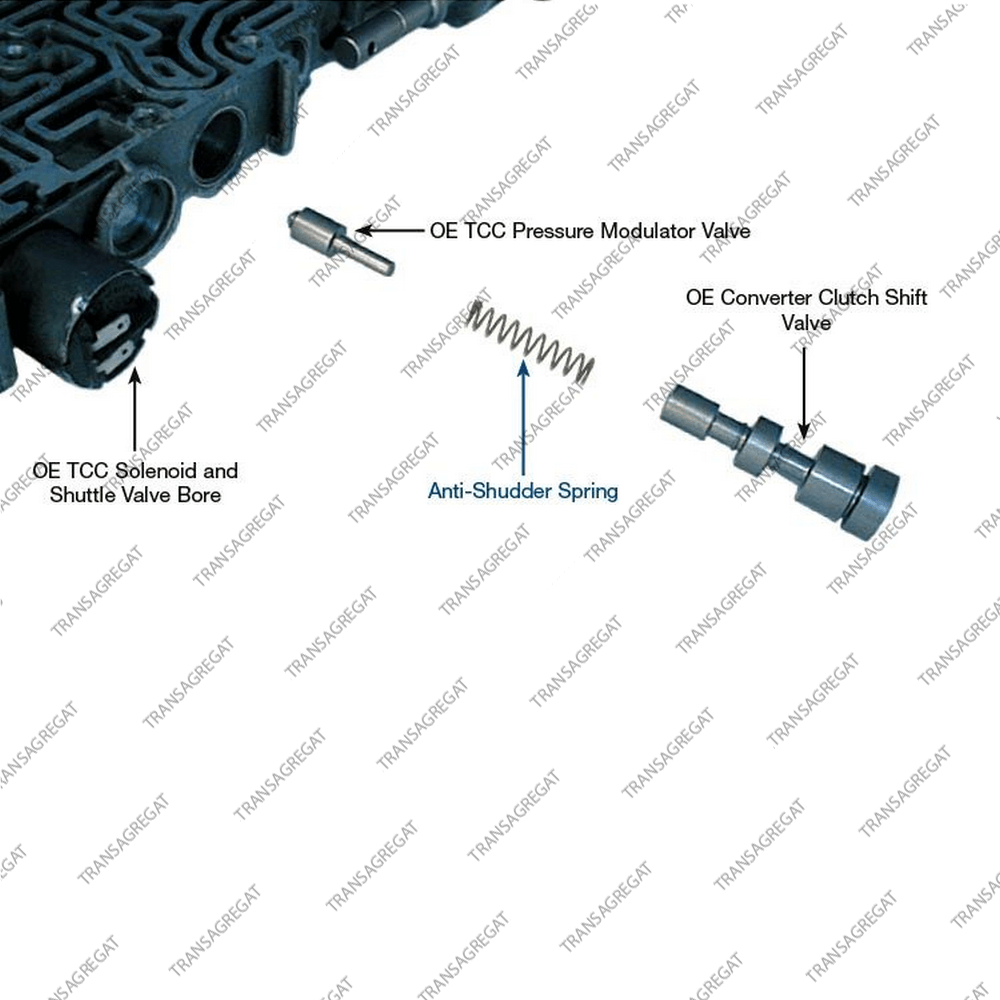 OE TCC Pressure Modulator Valve

OE Converter Clutch Shift Valve

OE TCC Solenoid and Shuttle Valve Bore

Anti-Shudder Spring

TRANSAGREGAT