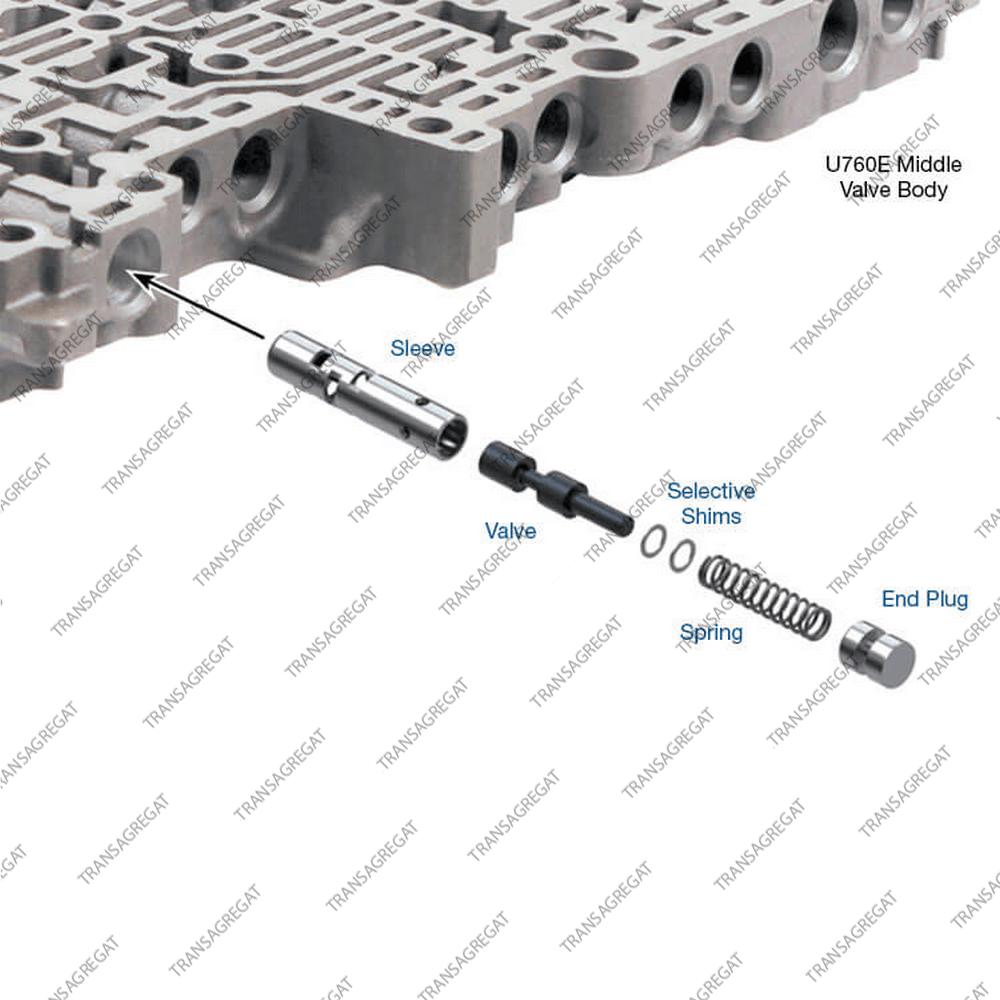 U760E Middle Valve Body

Sleeve

Valve

Selective Shims

Spring

End Plug

TRANSAGREGAT